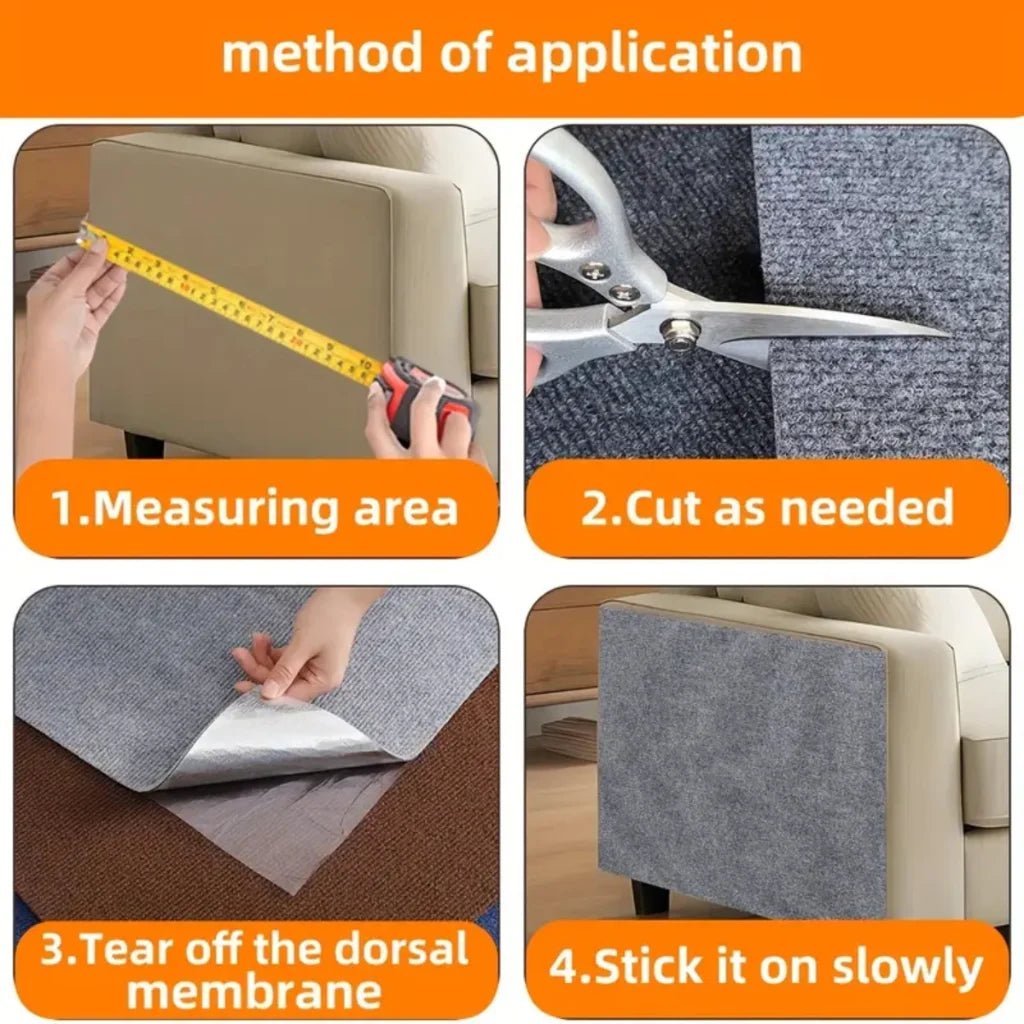 method of application

1.Measuring area

2.Cut as needed

3.Tear off the dorsal membrane

4.Stick it on slowly